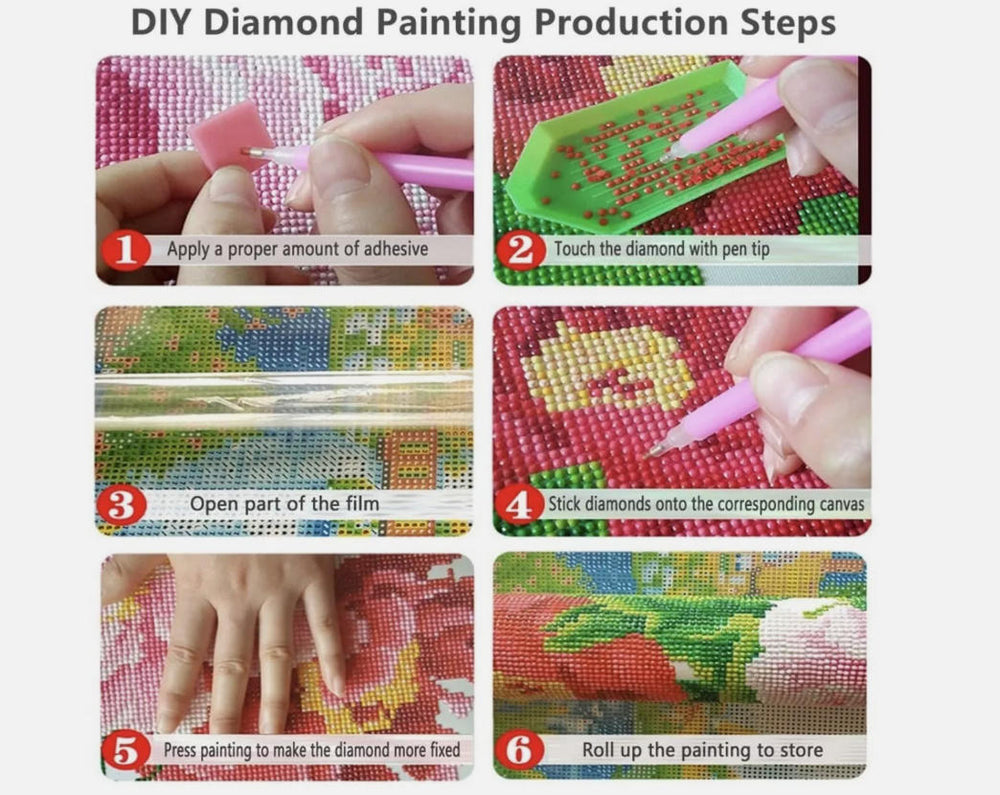 DIY Diamond Painting Production Steps

1 Apply a proper amount of adhesive

2 Touch the diamond with pen tip

3 Open part of the film

4 Stick diamonds onto the corresponding canvas

5 Press painting to make the diamond more fixed

6 Roll up the painting to store