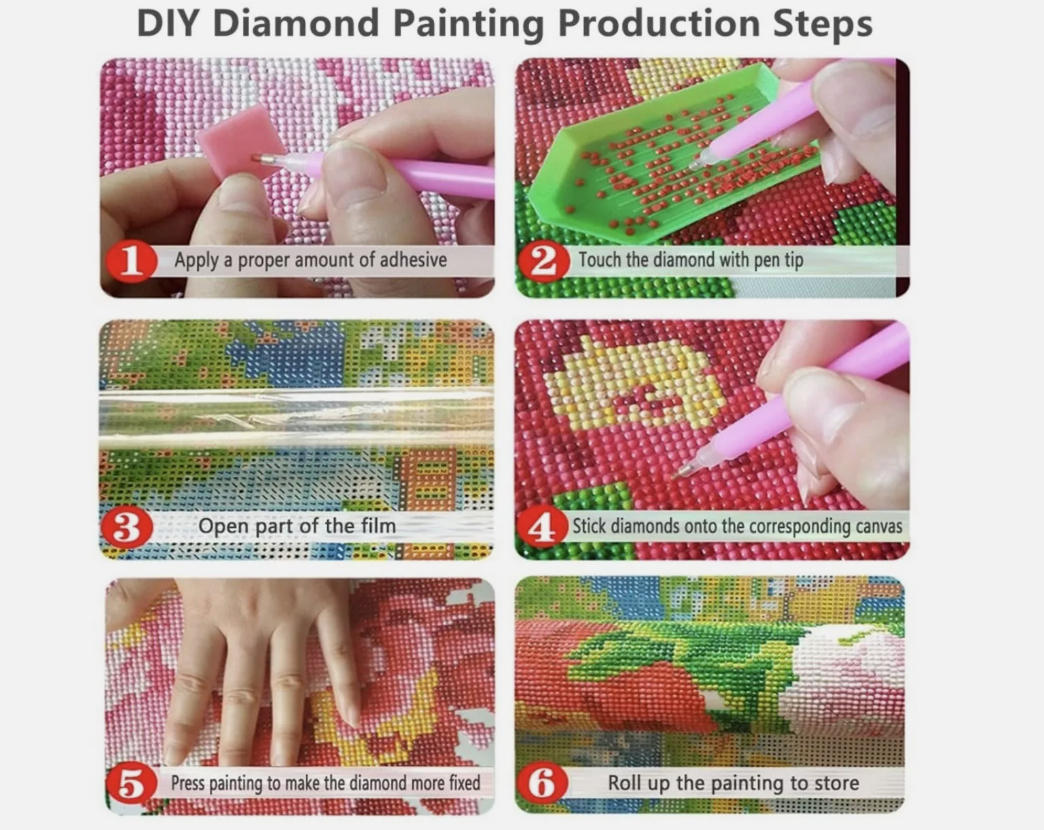 DIY Diamond Painting Production Steps

1 Apply a proper amount of adhesive

2 Touch the diamond with pen tip

3 Open part of the film

4 Stick diamonds onto the corresponding canvas

5 Press painting to make the diamond more fixed

6 Roll up the painting to store